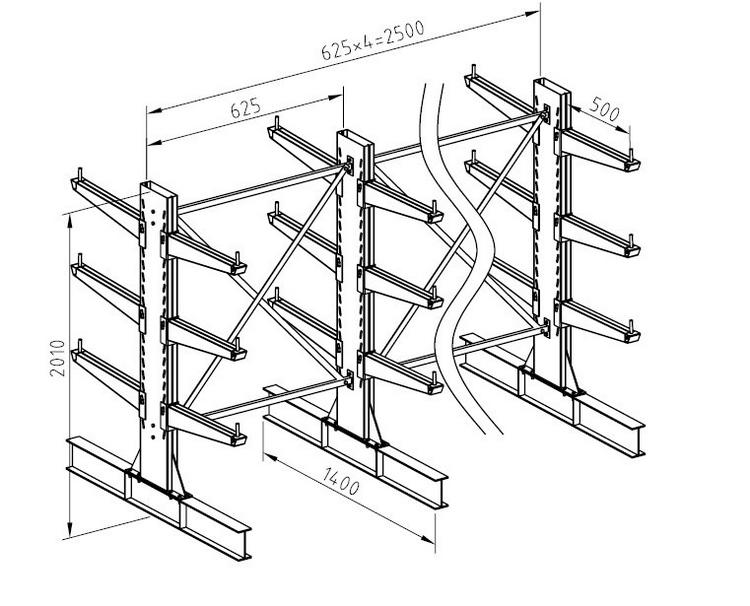 625×4=2500
625
500
2010
1400